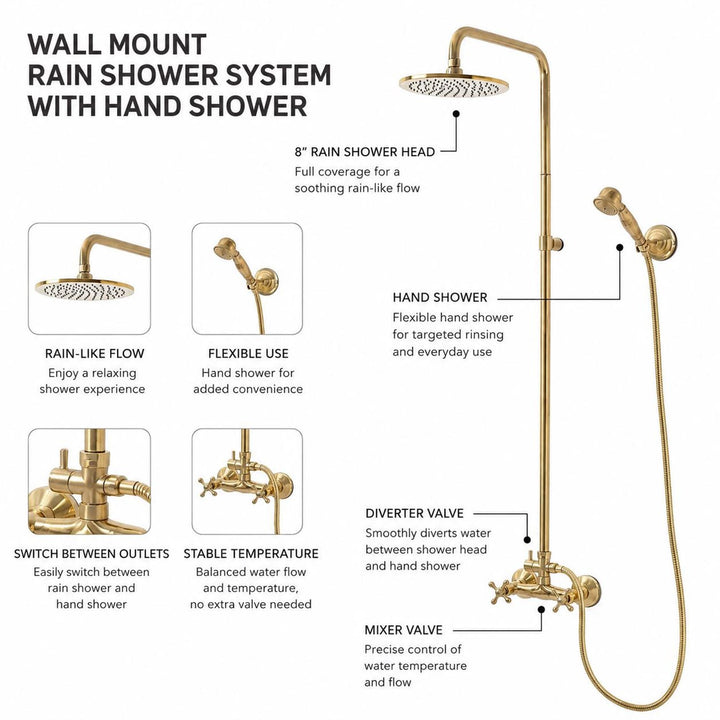 WALL MOUNT
RAIN SHOWER SYSTEM
WITH HAND SHOWER

8" RAIN SHOWER HEAD
Full coverage for a soothing rain-like flow

RAIN-LIKE FLOW
Enjoy a relaxing shower experience

FLEXIBLE USE
Hand shower for added convenience

HAND SHOWER
Flexible hand shower for targeted rinsing and everyday use

SWITCH BETWEEN OUTLETS
Easily switch between rain shower and hand shower

STABLE TEMPERATURE
Balanced water flow and temperature, no extra valve needed

DIVERTER VALVE
Smoothly diverts water between shower head and hand shower

MIXER VALVE
Precise control of water temperature and flow